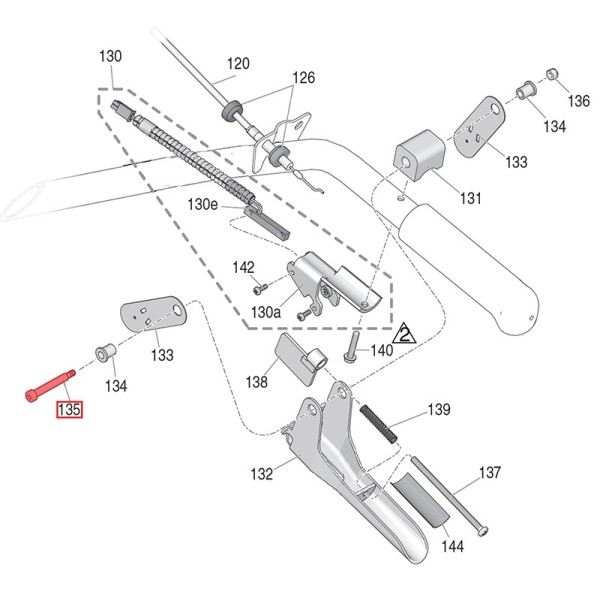 130
120
126
136
134
133
131
130e
142
130a
2
140
133
134
135
138
139
132
137
144