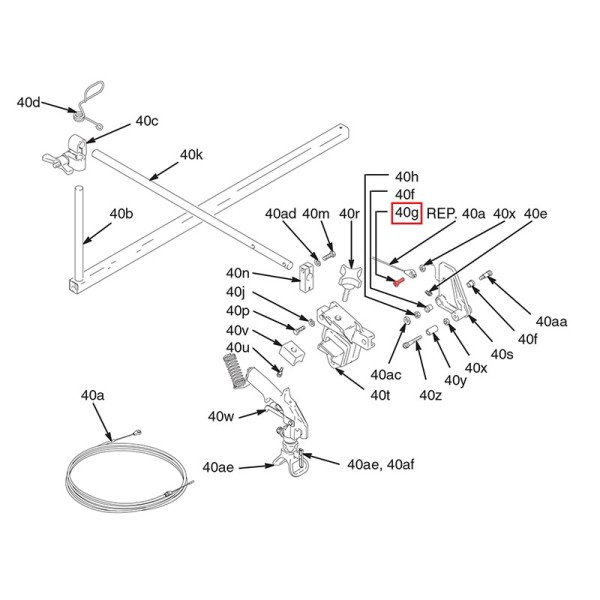 40d
40c
40k
40b
40h
40f
40g REP. 40a 40x 40e
40ad 40m 40r
40n
40j
40p
40v
40u
40aa
40f
40s
40x
40y
40z
40ac
40t
40a
40w
40ae
40ae, 40af