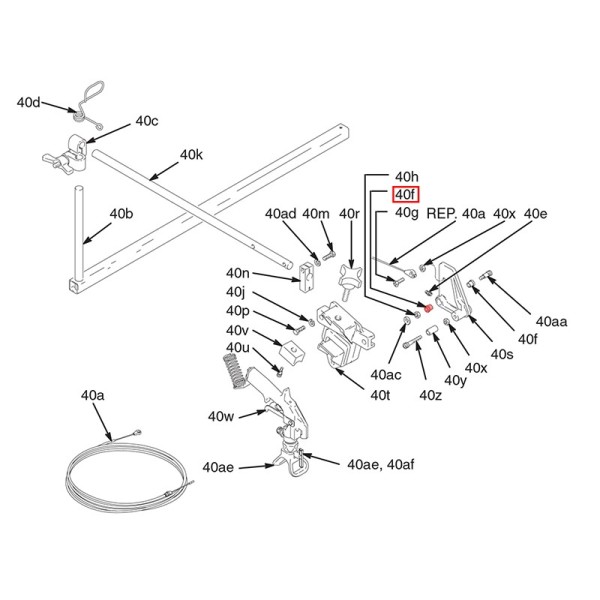 40d
40c
40k
40b
40h
40f
40g
REP. 40a
40x
40e
40ad
40m
40r
40n
40j
40p
40v
40u
40aa
40f
40s
40x
40y
40z
40ac
40t
40a
40w
40ae
40ae, 40af