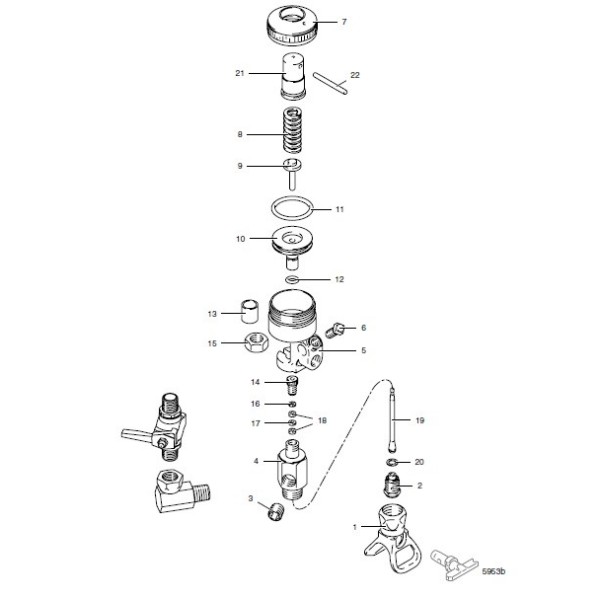 7
21
22
8
9
11
10
12
13
6
15
5
14
16
17
18
19
4
20
2
3
1
5963b