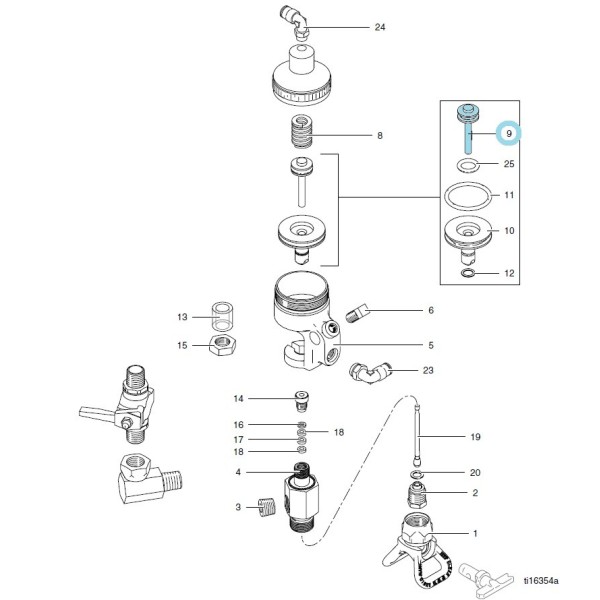 24

8

9

25

11

10

12

13

6

15

5

23

14

16

18

17

18

19

4

20

2

3

1

ti16354a