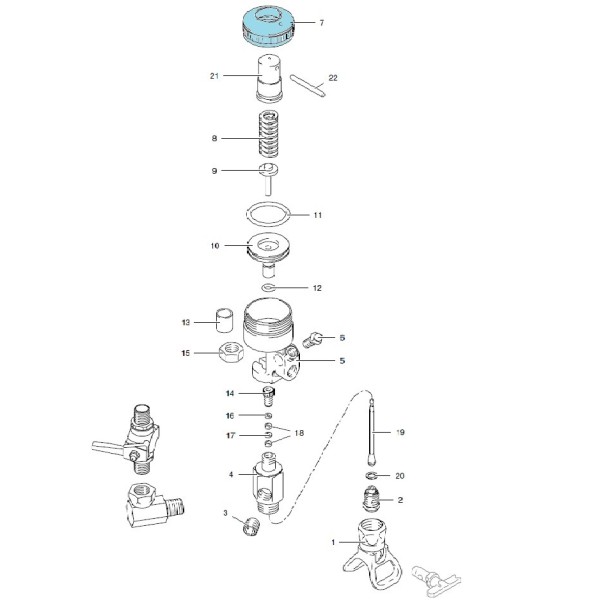 7
21
22
8
9
11
10
12
13
5
15
5
14
16
17
18
19
4
20
2
3
1