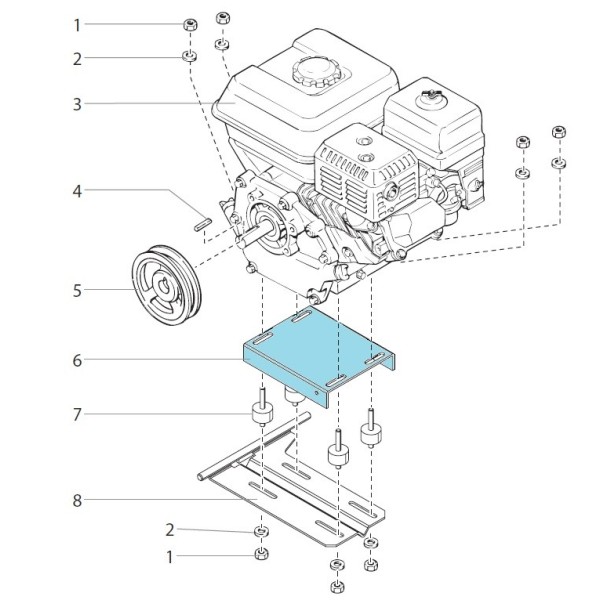 1
2
3
4
5
6
7
8
2
1