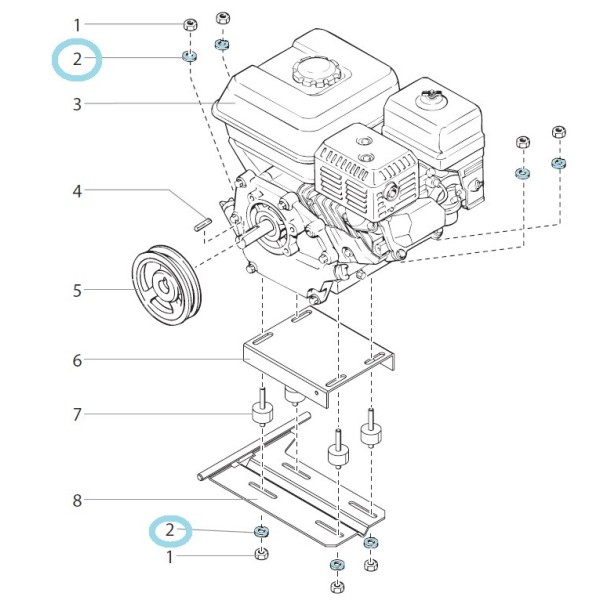 1
2
3
4
5
6
7
8
2
1