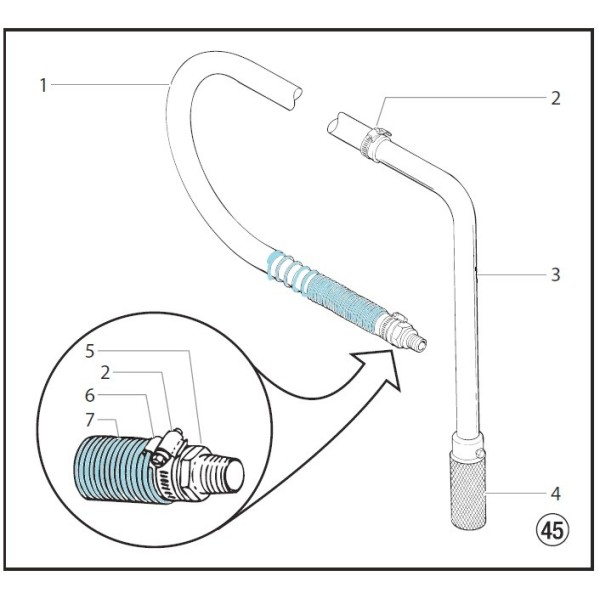 1
2
3
5
2
6
7
4
45